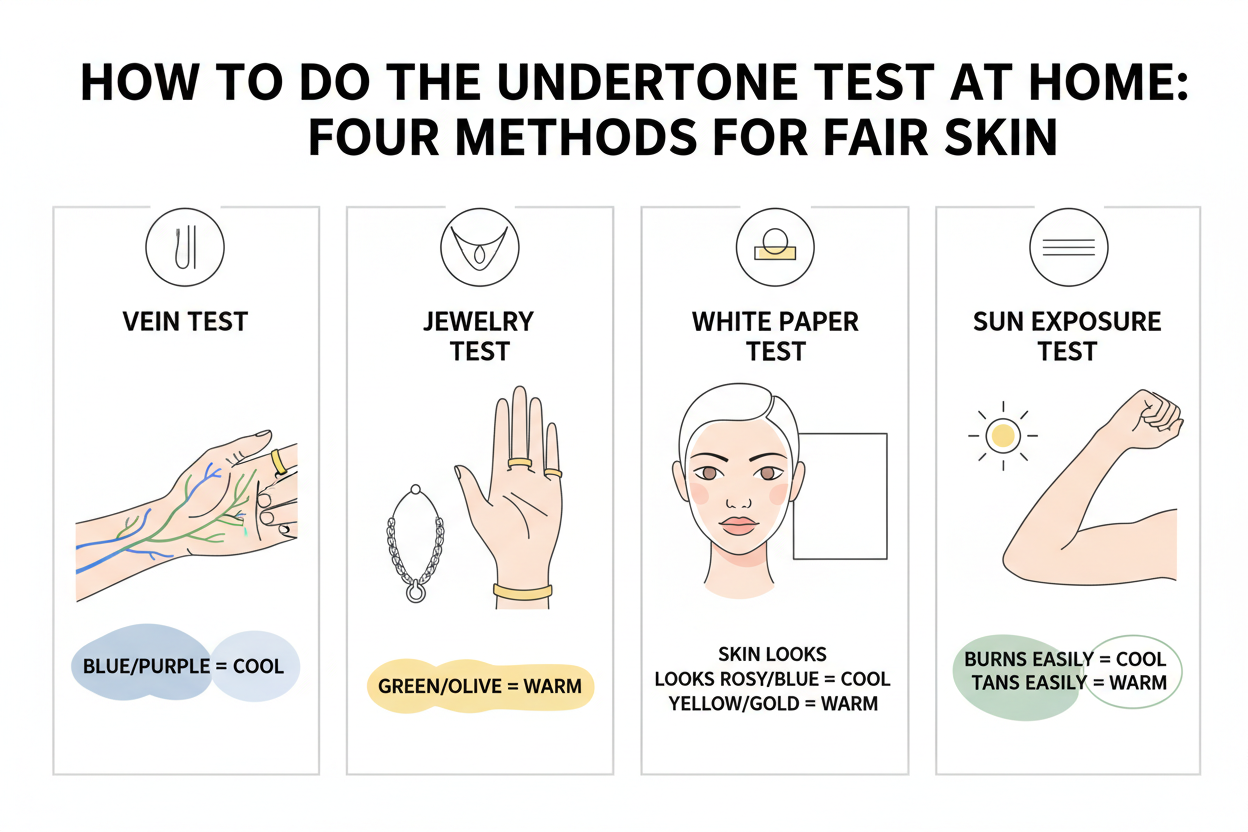 HOW TO DO THE UNDERTONE TEST AT HOME: FOUR METHODS FOR FAIR SKIN

VEIN TEST

BLUE/PURPLE = COOL

JEWELRY TEST

GREEN/OLIVE = WARM

WHITE PAPER TEST

SKIN LOOKS
LOOKS ROSY/BLUE = COOL
YELLOW/GOLD = WARM

SUN EXPOSURE TEST

BURNS EASILY = COOL
TANS EASILY = WARM