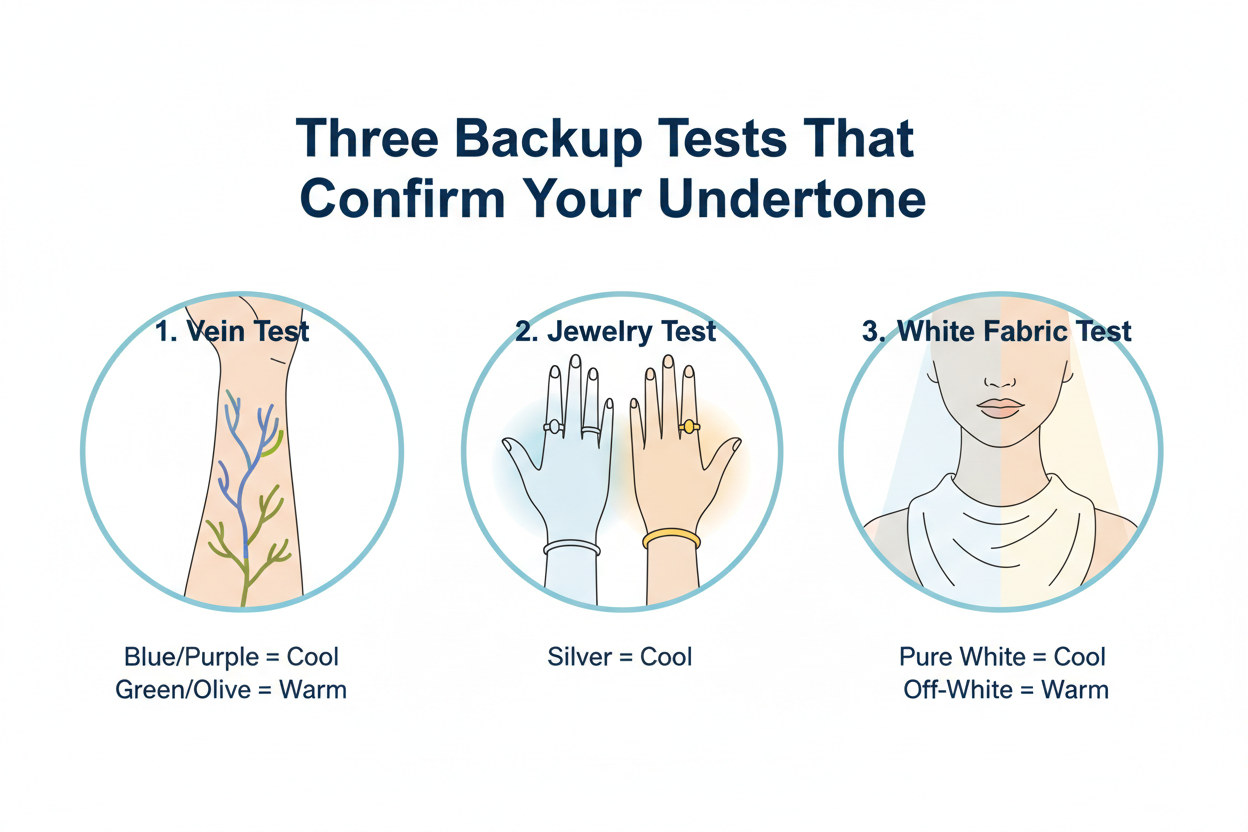 Three Backup Tests That Confirm Your Undertone

1. Vein Test

Blue/Purple = Cool
Green/Olive = Warm

2. Jewelry Test

Silver = Cool

3. White Fabric Test

Pure White = Cool
Off-White = Warm