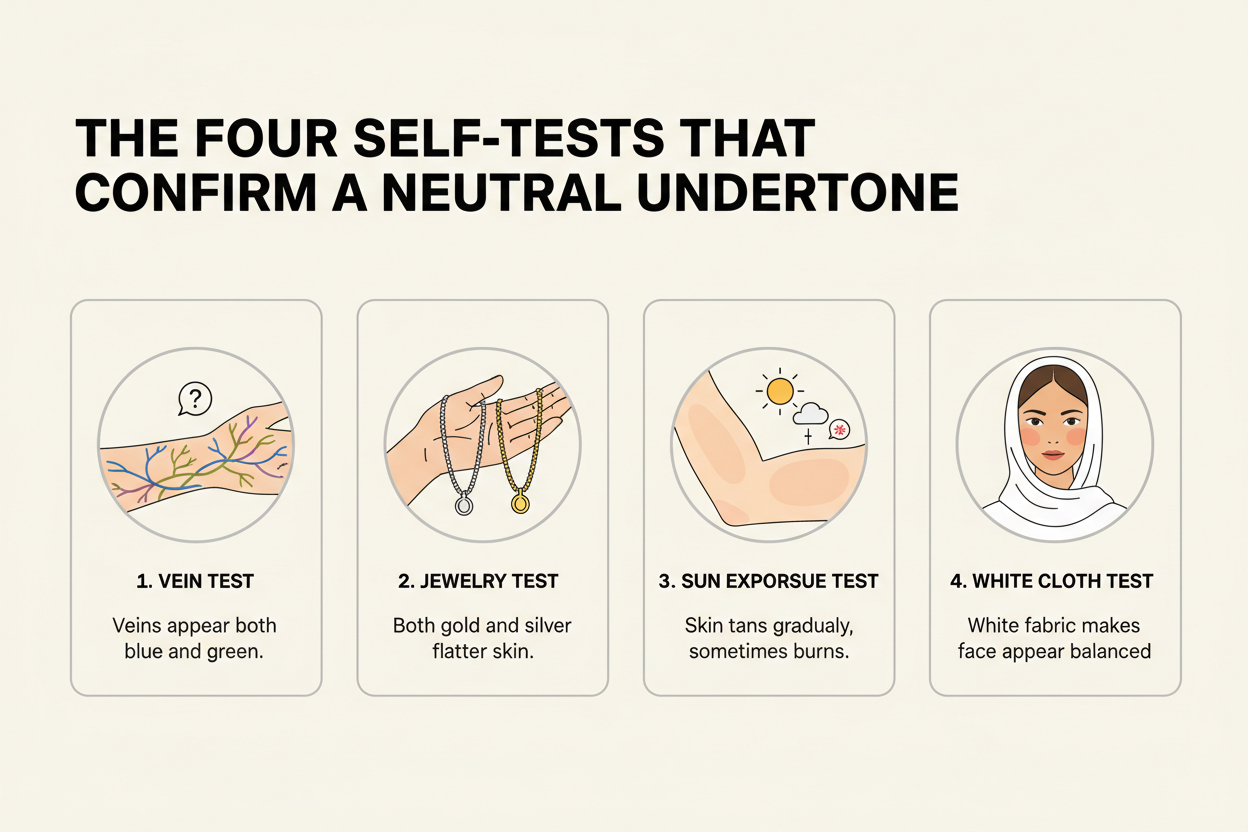 THE FOUR SELF-TESTS THAT CONFIRM A NEUTRAL UNDERTONE

?

1. VEIN TEST

Veins appear both blue and green.

2. JEWELRY TEST

Both gold and silver flatter skin.

3. SUN EXPORSUE TEST

Skin tans gradualy, sometimes burns.

4. WHITE CLOTH TEST

White fabric makes face appear balanced